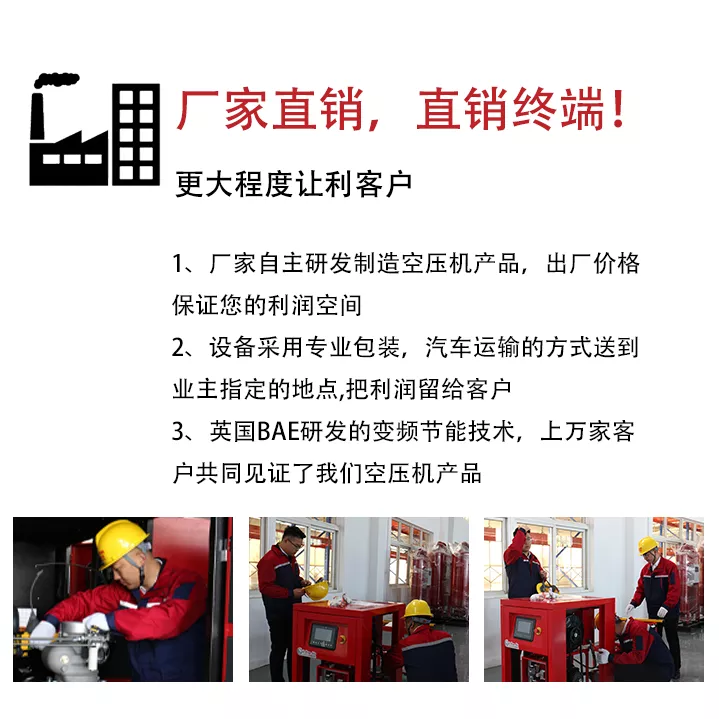 厂家直销，直销终端！

更大程度让利客户

1、厂家自主研发制造空压机产品，出厂价格保证您的利润空间

2、设备采用专业包装，汽车运输的方式送到业主指定的地点,把利润留给客户

3、英国BAE研发的变频节能技术，上万家客户共同见证了我们空压机产品